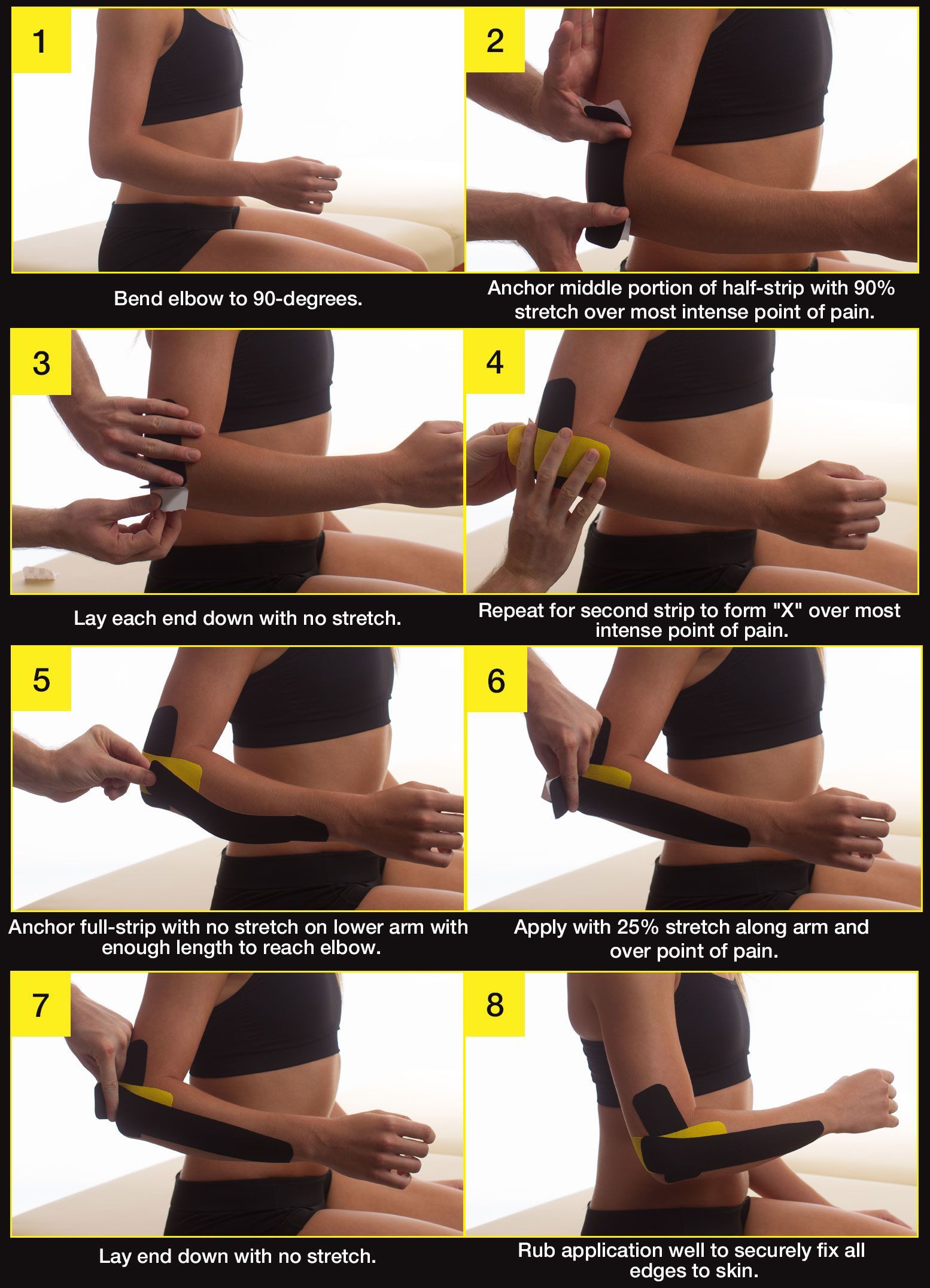 1

Bend elbow to 90-degrees.

2

Anchor middle portion of half-strip with 90% stretch over most intense point of pain.

3

Lay each end down with no stretch.

4

Repeat for second strip to form "X" over most intense point of pain.

5

Anchor full-strip with no stretch on lower arm with enough length to reach elbow.

6

Apply with 25% stretch along arm and over point of pain.

7

Lay end down with no stretch.

8

Rub application well to securely fix all edges to skin.